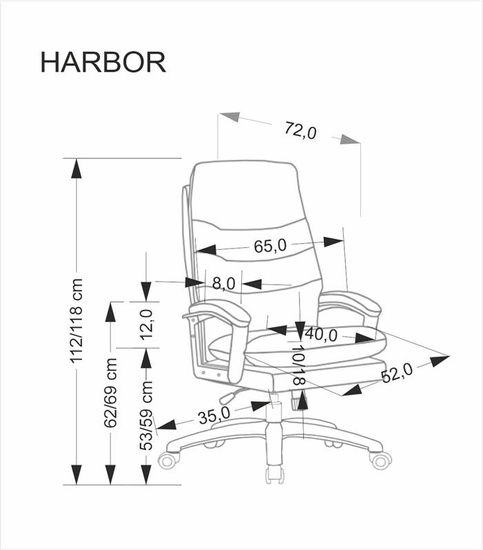 HARBOR

72,0

65,0

8,0

12,0

40,0

10/18

52,0

35,0

112/118 cm

62/69 cm

53/59 cm